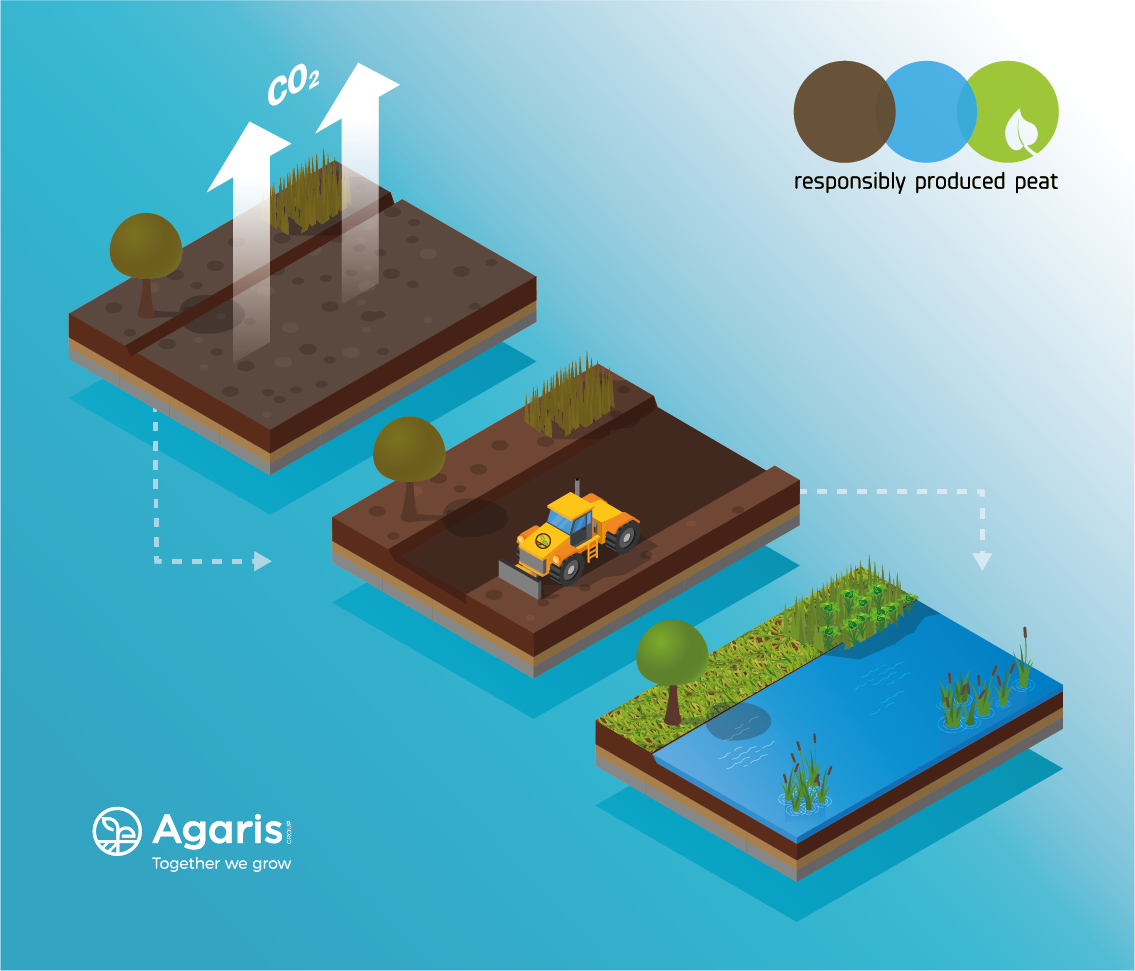 $CO_2$

responsibly produced peat

Agaris GROUP
Together we grow